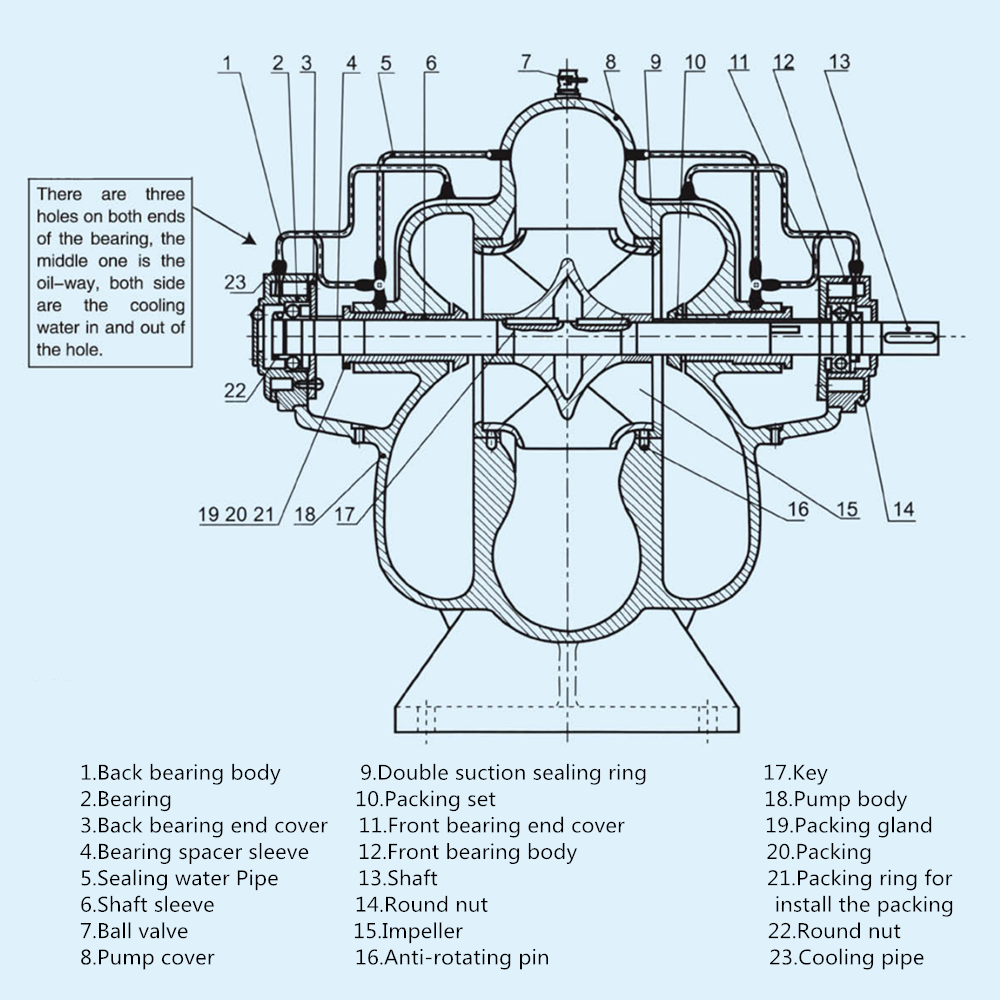 1 2 3 4 5 6 7 8 9 10 11 12 13

There are three holes on both ends of the bearing, the middle one is the oil-way, both side are the cooling water in and out of the hole.

23

22

19 20 21 18 17 16 15 14

1.Back bearing body
2.Bearing
3.Back bearing end cover
4.Bearing spacer sleeve
5.Sealing water Pipe
6.Shaft sleeve
7.Ball valve
8.Pump cover

9.Double suction sealing ring
10.Packing set
11.Front bearing end cover
12.Front bearing body
13.Shaft
14.Round nut
15.Impeller
16.Anti-rotating pin

17.Key
18.Pump body
19.Packing gland
20.Packing
21.Packing ring for install the packing
22.Round nut
23.Cooling pipe