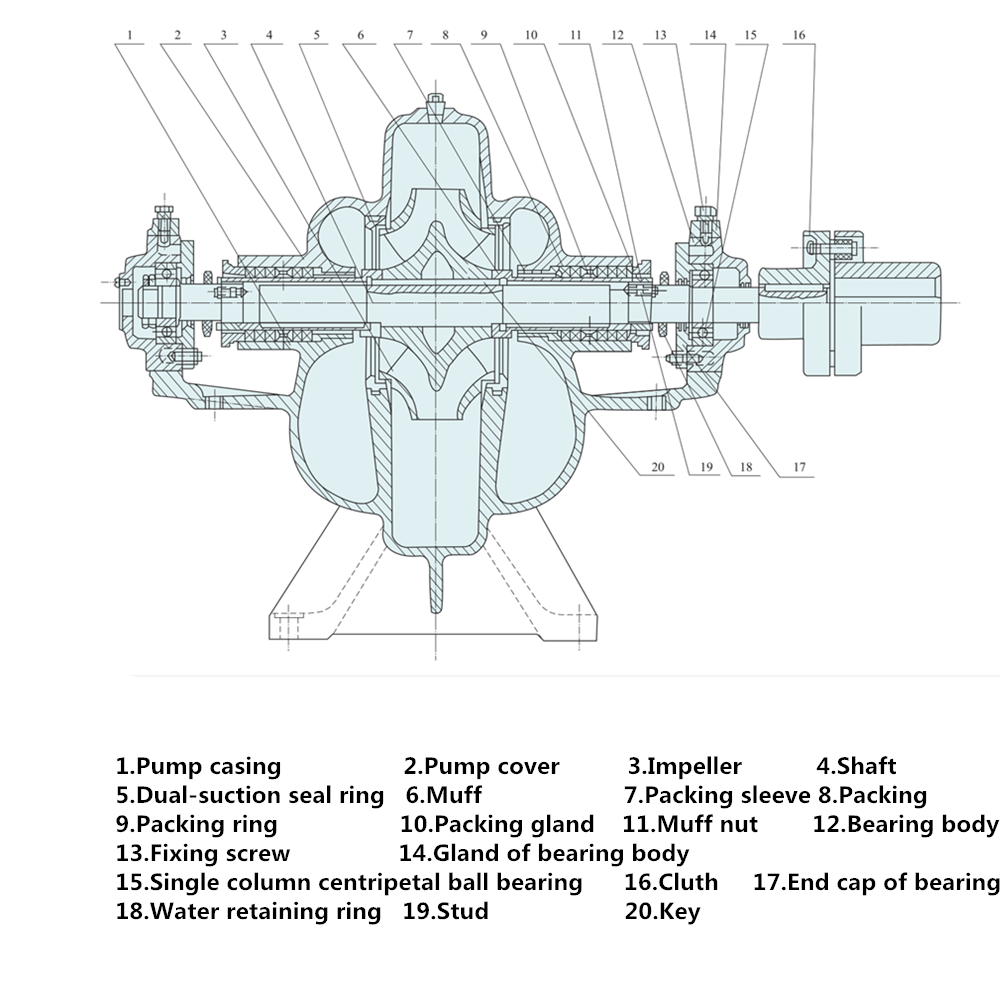 1 2 3 4 5 6 7 8 9 10 11 12 13 14 15 16

20 19 18 17

1.Pump casing 2.Pump cover 3.Impeller 4.Shaft
5.Dual-suction seal ring 6.Muff 7.Packing sleeve 8.Packing
9.Packing ring 10.Packing gland 11.Muff nut 12.Bearing body
13.Fixing screw 14.Gland of bearing body
15.Single column centripetal ball bearing 16.Cluth 17.End cap of bearing
18.Water retaining ring 19.Stud 20.Key