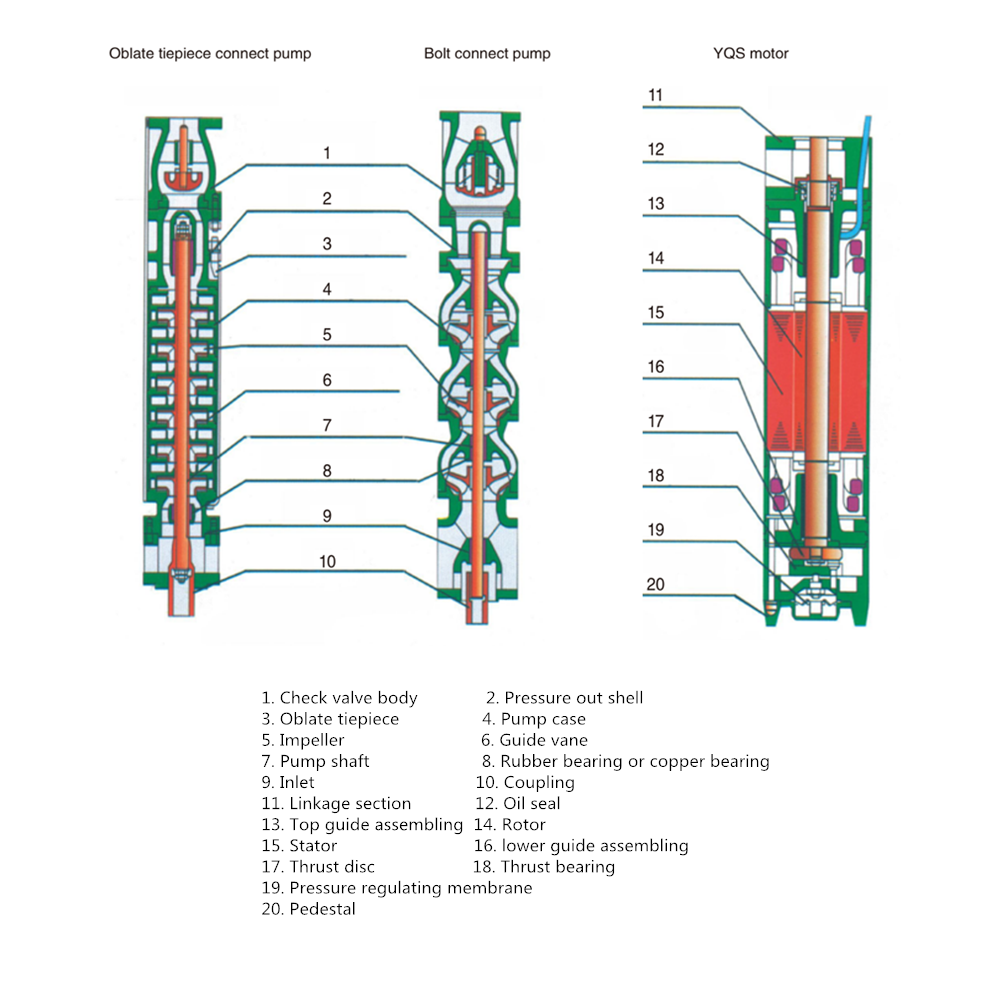 Oblate tiepiece connect pump

Bolt connect pump

YQS motor

1
2
3
4
5
6
7
8
9
10

11
12
13
14
15
16
17
18
19
20

1. Check valve body
2. Pressure out shell
3. Oblate tiepiece
4. Pump case
5. Impeller
6. Guide vane
7. Pump shaft
8. Rubber bearing or copper bearing
9. Inlet
10. Coupling
11. Linkage section
12. Oil seal
13. Top guide assembling
14. Rotor
15. Stator
16. lower guide assembling
17. Thrust disc
18. Thrust bearing
19. Pressure regulating membrane
20. Pedestal