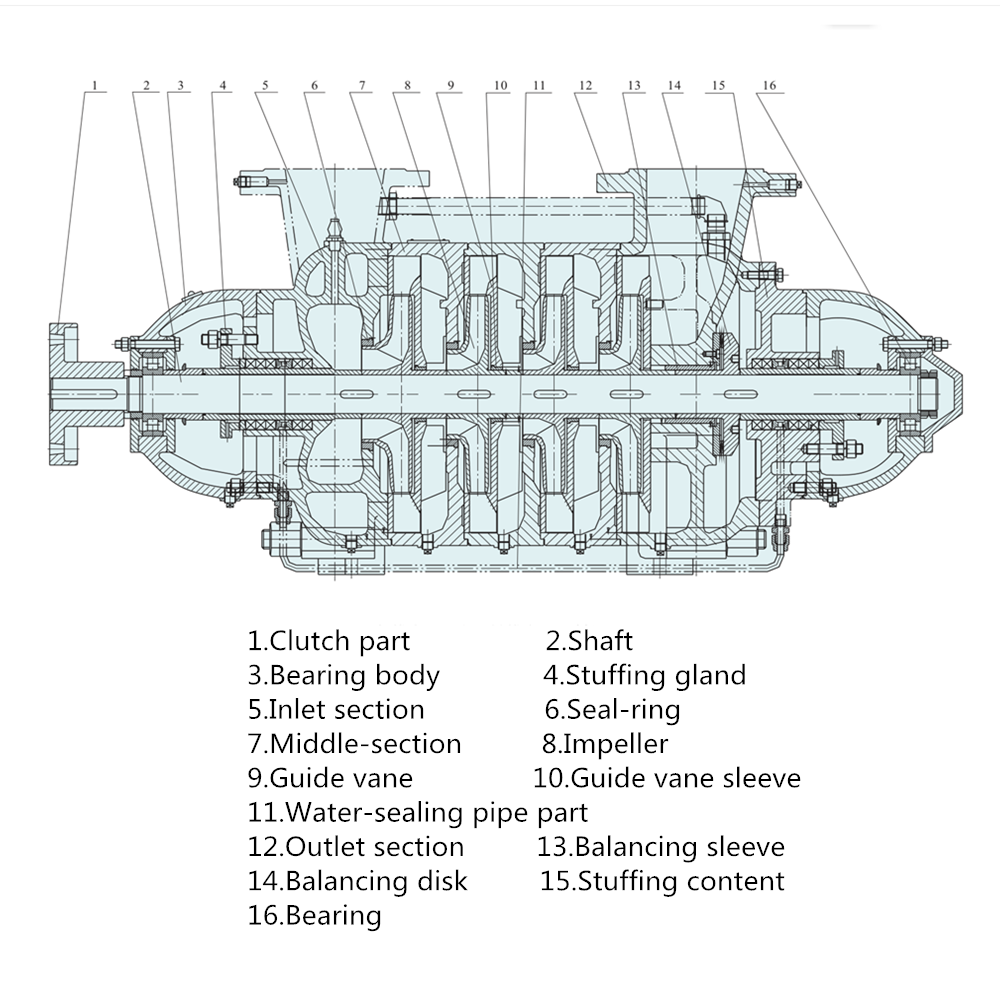 1 2 3 4 5 6 7 8 9 10 11 12 13 14 15 16

1.Clutch part
2.Shaft
3.Bearing body
4.Stuffing gland
5.Inlet section
6.Seal-ring
7.Middle-section
8.Impeller
9.Guide vane
10.Guide vane sleeve
11.Water-sealing pipe part
12.Outlet section
13.Balancing sleeve
14.Balancing disk
15.Stuffing content
16.Bearing