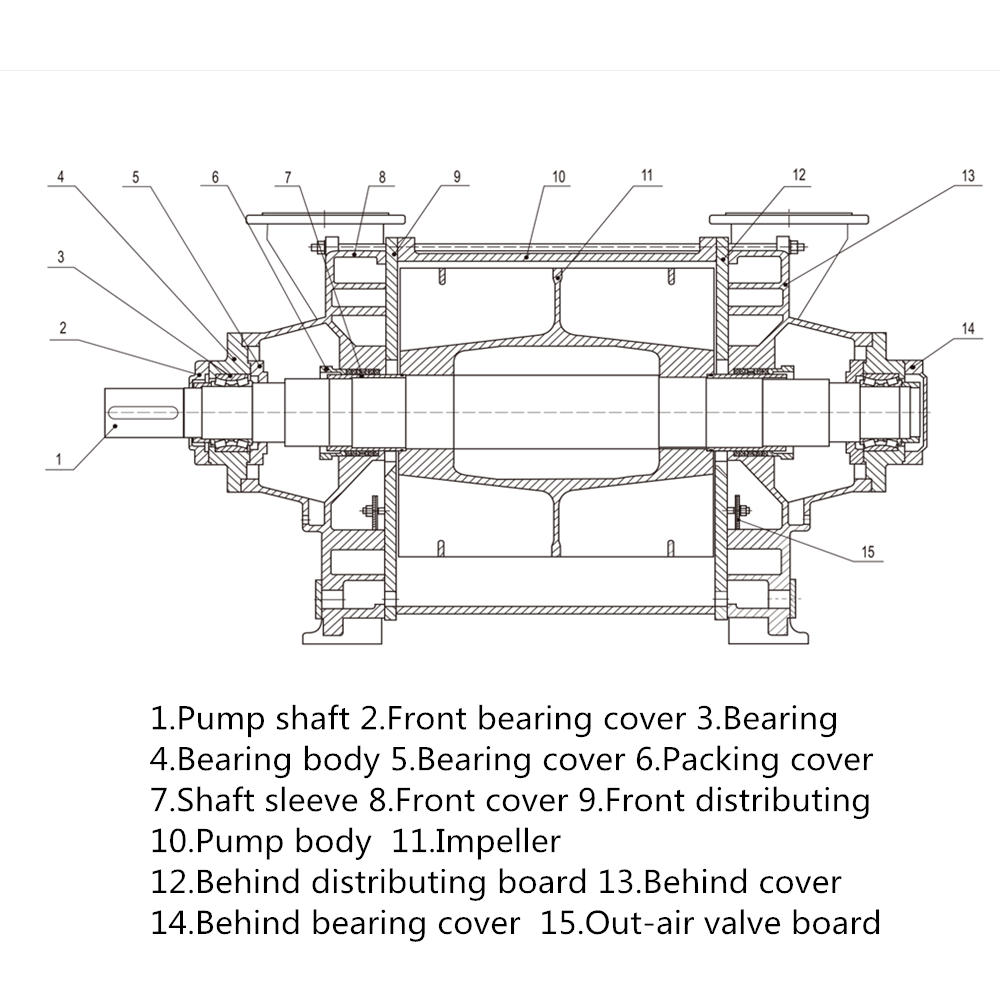 4 5 6 7 8 9 10 11 12 13

3

2

14

1

15

1.Pump shaft 2.Front bearing cover 3.Bearing
4.Bearing body 5.Bearing cover 6.Packing cover
7.Shaft sleeve 8.Front cover 9.Front distributing
10.Pump body 11.Impeller
12.Behind distributing board 13.Behind cover
14.Behind bearing cover 15.Out-air valve board