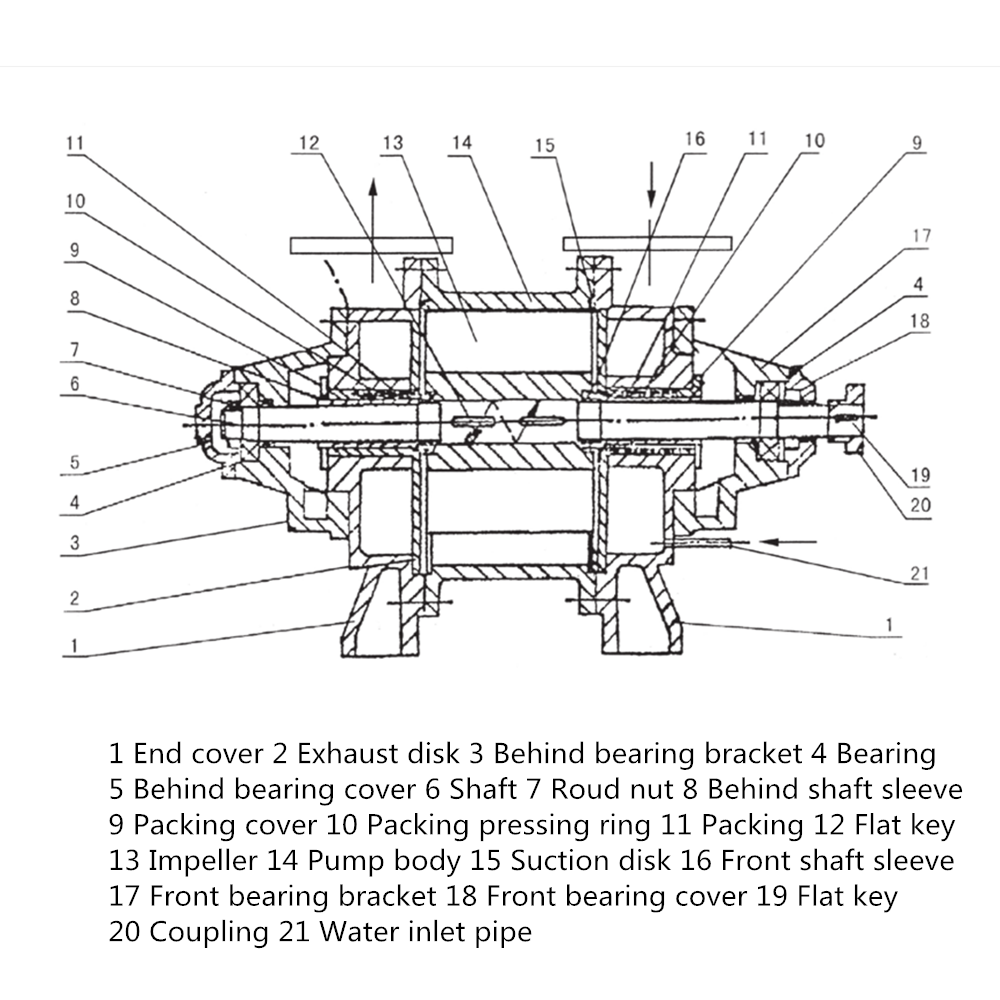 11
12
13
14
15
16
11
10
9
10
9
8
7
6
5
4
3
2
1
17
4
18
19
20
21
1

1 End cover 2 Exhaust disk 3 Behind bearing bracket 4 Bearing
5 Behind bearing cover 6 Shaft 7 Roud nut 8 Behind shaft sleeve
9 Packing cover 10 Packing pressing ring 11 Packing 12 Flat key
13 Impeller 14 Pump body 15 Suction disk 16 Front shaft sleeve
17 Front bearing bracket 18 Front bearing cover 19 Flat key
20 Coupling 21 Water inlet pipe